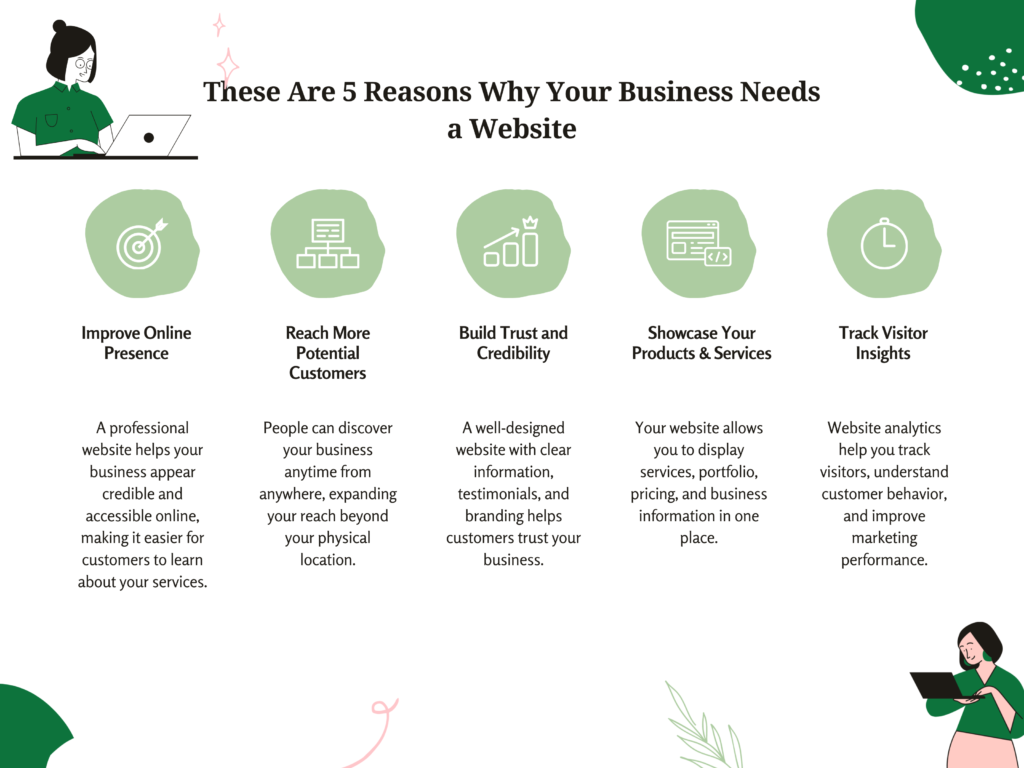 These Are 5 Reasons Why Your Business Needs a Website

Improve Online Presence

A professional website helps your business appear credible and accessible online, making it easier for customers to learn about your services.

Reach More Potential Customers

People can discover your business anytime from anywhere, expanding your reach beyond your physical location.

Build Trust and Credibility

A well-designed website with clear information, testimonials, and branding helps customers trust your business.

Showcase Your Products & Services

Your website allows you to display services, portfolio, pricing, and business information in one place.

Track Visitor Insights

Website analytics help you track visitors, understand customer behavior, and improve marketing performance.