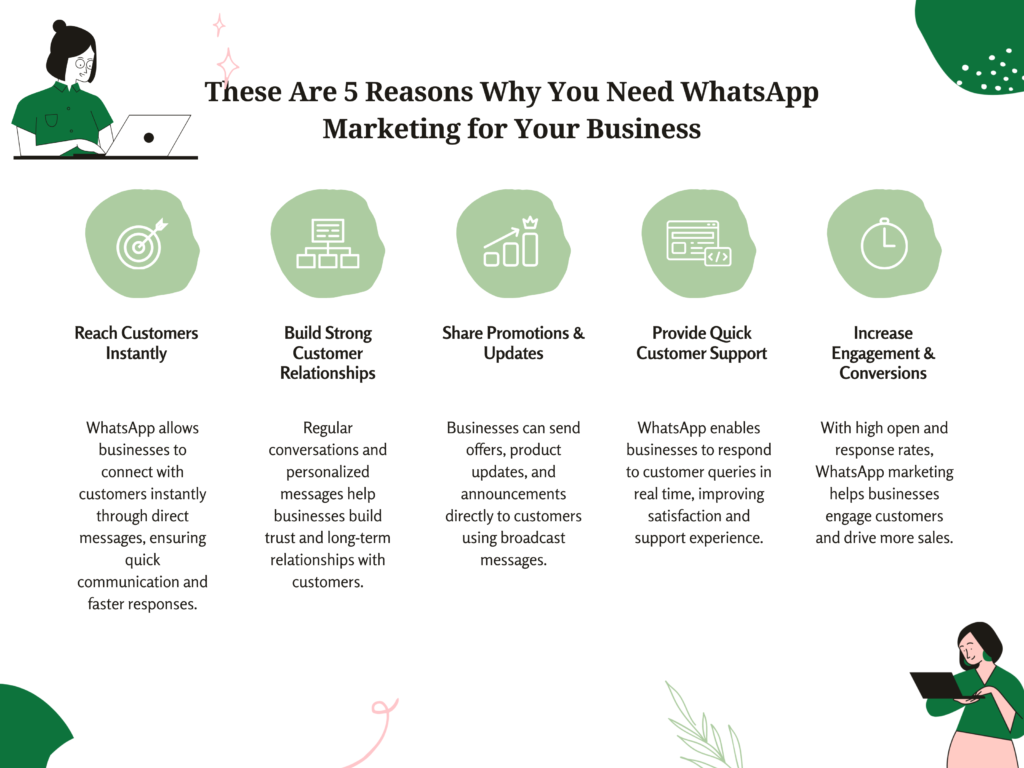 These Are 5 Reasons Why You Need WhatsApp Marketing for Your Business

Reach Customers Instantly

WhatsApp allows businesses to connect with customers instantly through direct messages, ensuring quick communication and faster responses.

Build Strong Customer Relationships

Regular conversations and personalized messages help businesses build trust and long-term relationships with customers.

Share Promotions & Updates

Businesses can send offers, product updates, and announcements directly to customers using broadcast messages.

Provide Quick Customer Support

WhatsApp enables businesses to respond to customer queries in real time, improving satisfaction and support experience.

Increase Engagement & Conversions

With high open and response rates, WhatsApp marketing helps businesses engage customers and drive more sales.