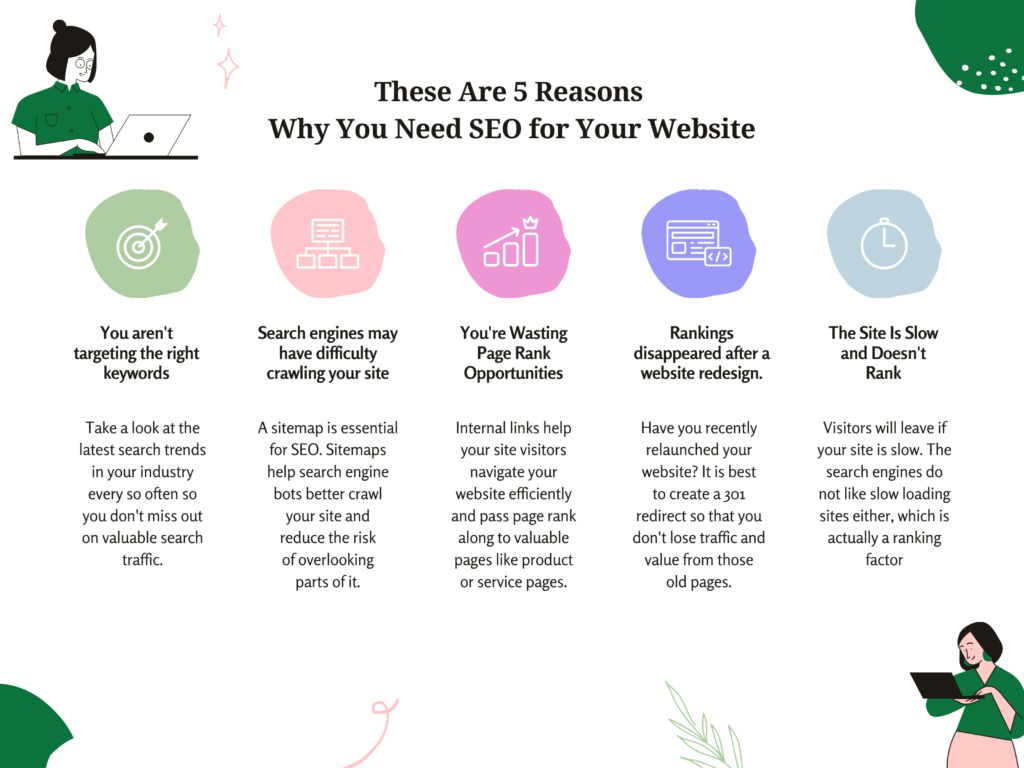 These Are 5 Reasons
Why You Need SEO for Your Website

You aren't targeting the right keywords

Take a look at the latest search trends in your industry every so often so you don't miss out on valuable search traffic.

Search engines may have difficulty crawling your site

A sitemap is essential for SEO. Sitemaps help search engine bots better crawl your site and reduce the risk of overlooking parts of it.

You're Wasting Page Rank Opportunities

Internal links help your site visitors navigate your website efficiently and pass page rank along to valuable pages like product or service pages.

Rankings disappeared after a website redesign.

Have you recently relaunched your website? It is best to create a 301 redirect so that you don't lose traffic and value from those old pages.

The Site Is Slow and Doesn't Rank

Visitors will leave if your site is slow. The search engines do not like slow loading sites either, which is actually a ranking factor