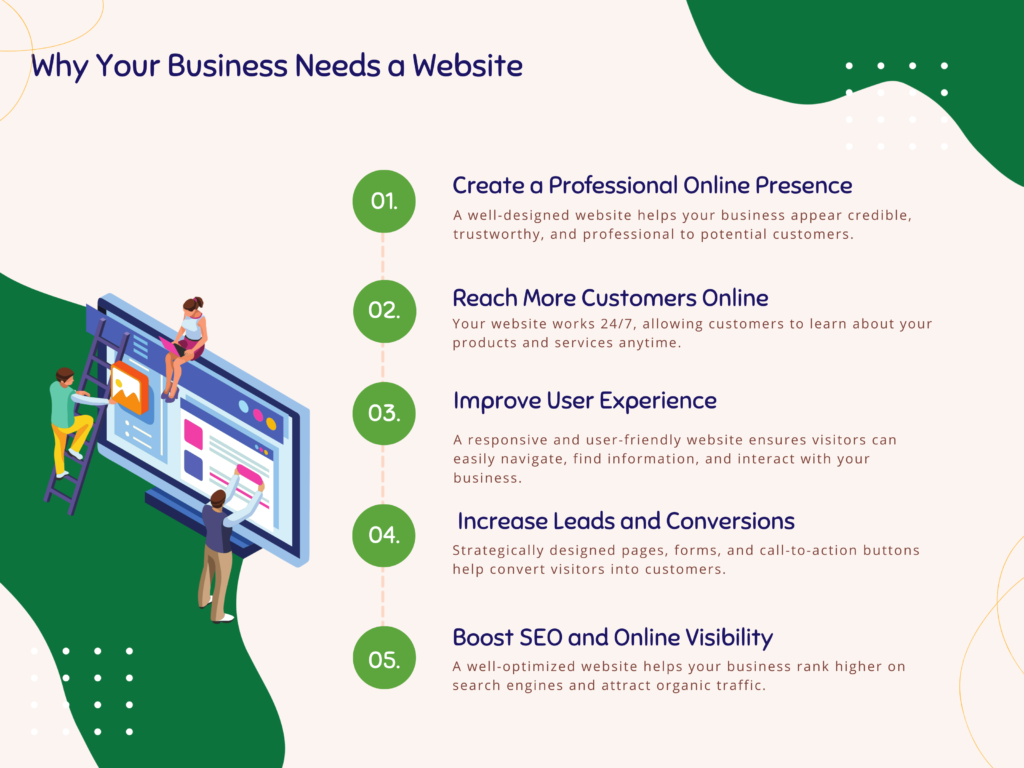 Why Your Business Needs a Website

01.

Create a Professional Online Presence

A well-designed website helps your business appear credible, trustworthy, and professional to potential customers.

02.

Reach More Customers Online

Your website works 24/7, allowing customers to learn about your products and services anytime.

03.

Improve User Experience

A responsive and user-friendly website ensures visitors can easily navigate, find information, and interact with your business.

04.

Increase Leads and Conversions

Strategically designed pages, forms, and call-to-action buttons help convert visitors into customers.

05.

Boost SEO and Online Visibility

A well-optimized website helps your business rank higher on search engines and attract organic traffic.